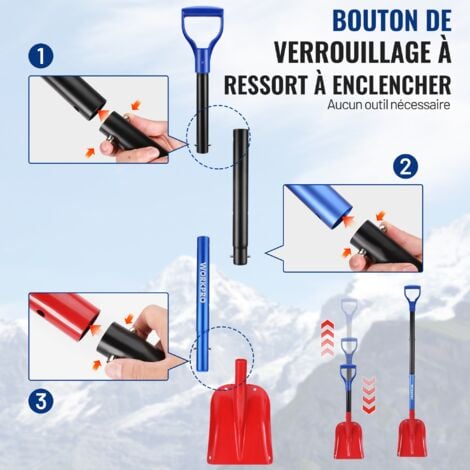 BOUTON DE VERROUILLAGE À RESSORT À ENCLENCHER
Aucun outil nécessaire

1

2

WORKPRO

3